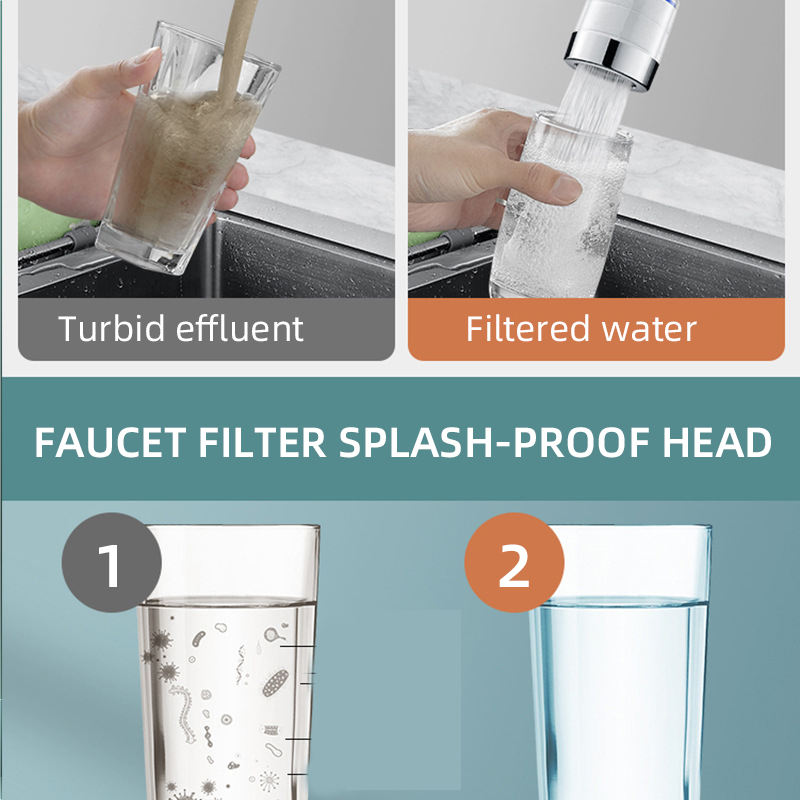 Turbid effluent

Filtered water

FAUCET FILTER SPLASH-PROOF HEAD

1

2